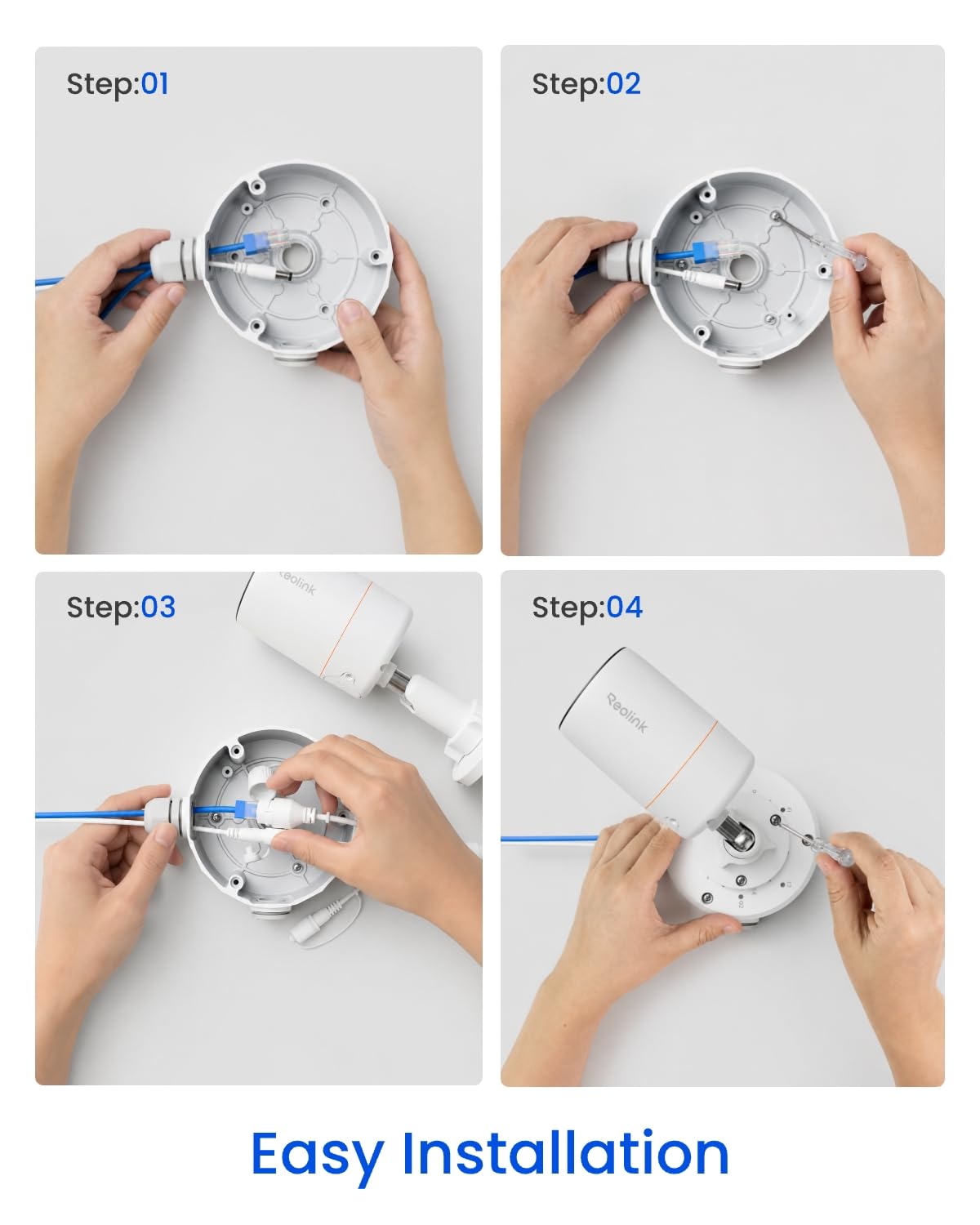 Step:01

Step:02

Step:03

Reolink

Step:04

Reolink

Easy Installation